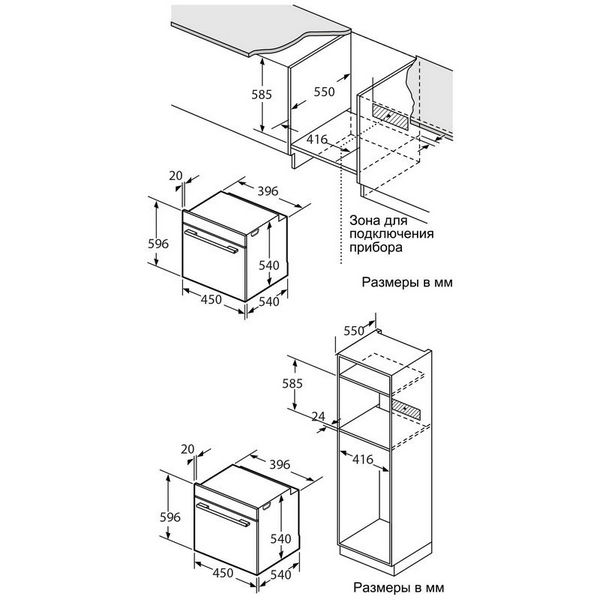 585
550
416
20
396
596
540
450
540
Зона для подключения прибора
Размеры в мм
550
585
24
416
20
396
596
540
450
540
Размеры в мм